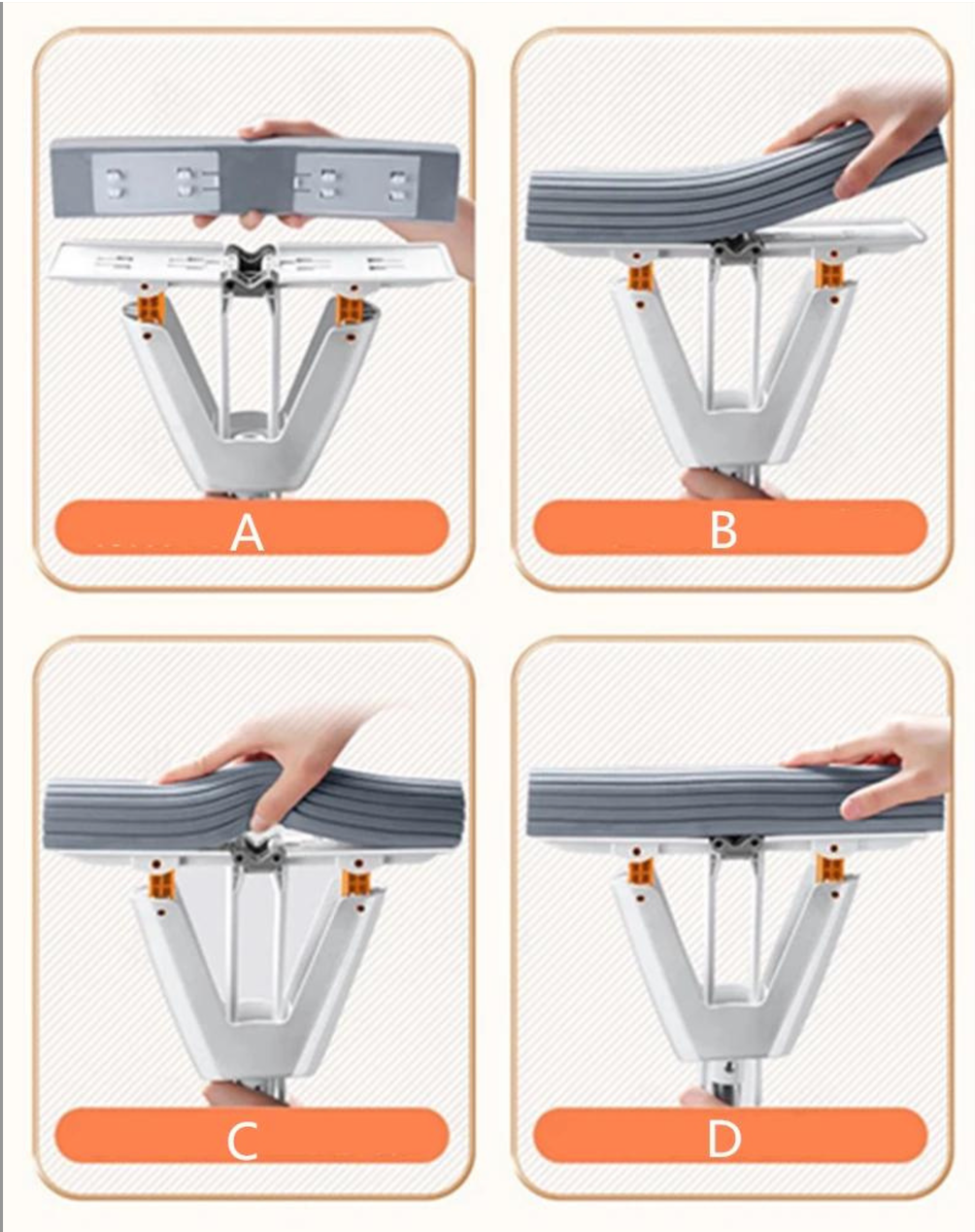 A

B

C

D